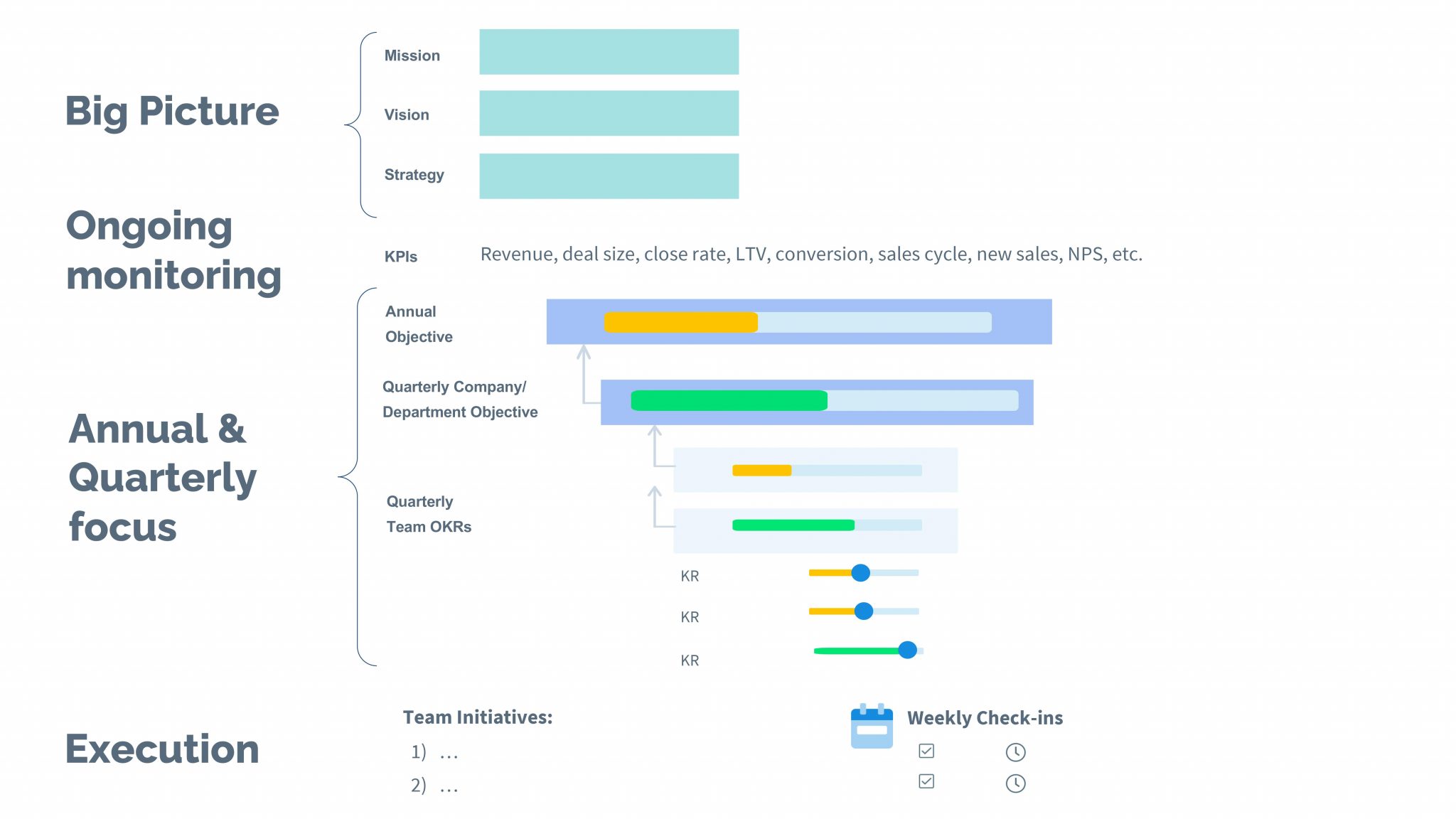 Big Picture

Mission

Vision

Strategy

Ongoing monitoring

KPIs

Revenue, deal size, close rate, LTV, conversion, sales cycle, new sales, NPS, etc.

Annual & Quarterly focus

Annual Objective

Quarterly Company/ Department Objective

Quarterly Team OKRs

KR

KR

KR

Execution

Team Initiatives:

1) …

2) …

Weekly Check-ins